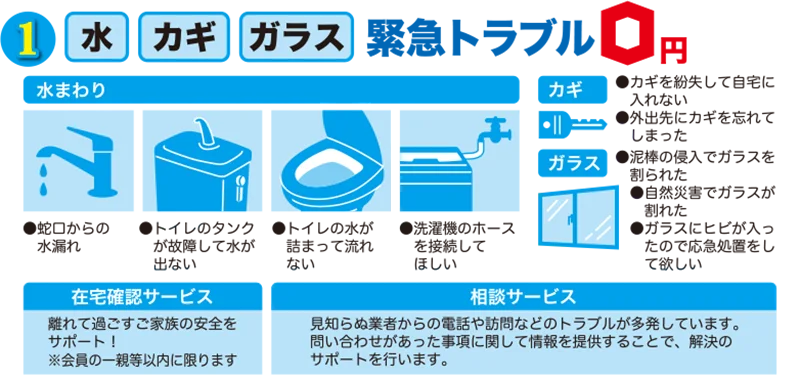 1 水 カギ ガラス 緊急トラブル 0円

水まわり

●蛇口からの水漏れ

●トイレのタンクが故障して水が出ない

●トイレの水が詰まって流れない

●洗濯機のホースを接続してほしい

カギ

●カギを紛失して自宅に入れない

●外出先にカギを忘れてしまった

ガラス

●泥棒の侵入でガラスを割られた

●自然災害でガラスが割れた

●ガラスにヒビが入ったので応急処置をして欲しい

在宅確認サービス

離れて過ごすご家族の安全をサポート！
※会員の一親等以内に限ります

相談サービス

見知らぬ業者からの電話や訪問などのトラブルが多発しています。問い合わせがあった事項に関して情報を提供することで、解決のサポートを行います。